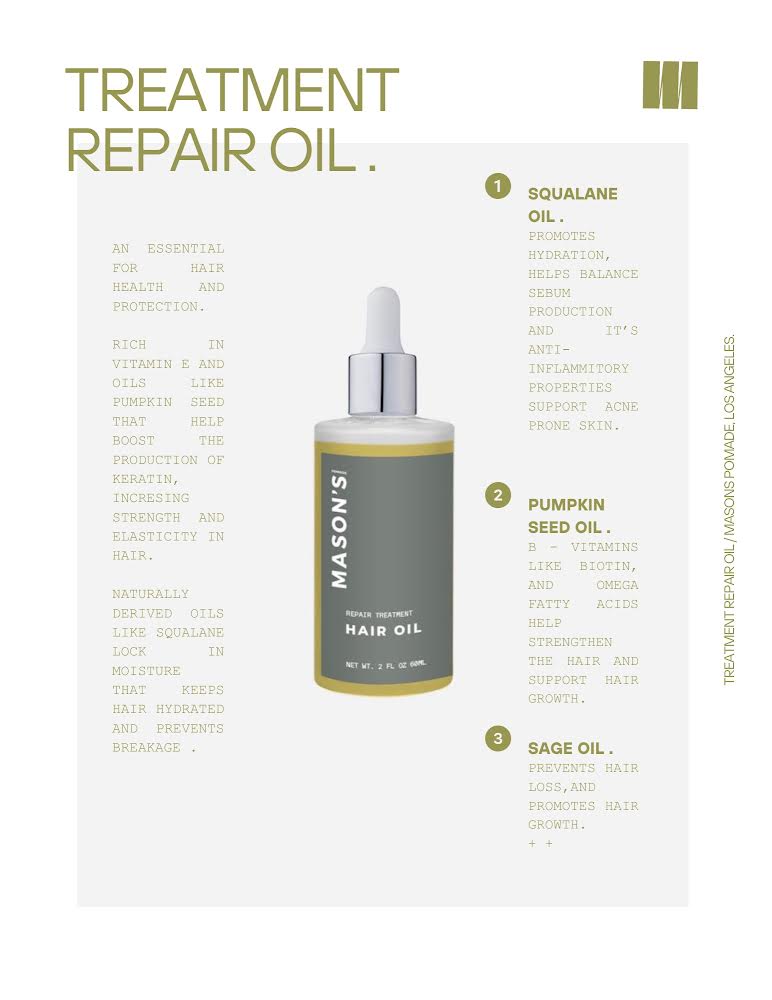 TREATMENT REPAIR OIL .

AN ESSENTIAL FOR HAIR HEALTH AND PROTECTION.

RICH IN VITAMIN E AND OILS LIKE PUMPKIN SEED THAT HELP BOOST THE PRODUCTION OF KERATIN, INCRESING STRENGTH AND ELASTICITY IN HAIR.

NATURALLY DERIVED OILS LIKE SQUALANE LOCK IN MOISTURE THAT KEEPS HAIR HYDRATED AND PREVENTS BREAKAGE .

MASON'S
REPAIR TREATMENT
HAIR OIL
NET WT. 2 FL OZ 60ML.

1
SQUALANE OIL .
PROMOTES HYDRATION, HELPS BALANCE SEBUM PRODUCTION AND IT'S ANTI-INFLAMMITORY PROPERTIES SUPPORT ACNE PRONE SKIN.

2
PUMPKIN SEED OIL .
B - VITAMINS LIKE BIOTIN, AND OMEGA FATTY ACIDS HELP STRENGTHEN THE HAIR AND SUPPORT HAIR GROWTH.

3
SAGE OIL .
PREVENTS HAIR LOSS,AND PROMOTES HAIR GROWTH.
+ +

TREATMENT REPAIR OIL / MASONS POMADE, LOS ANGELES.